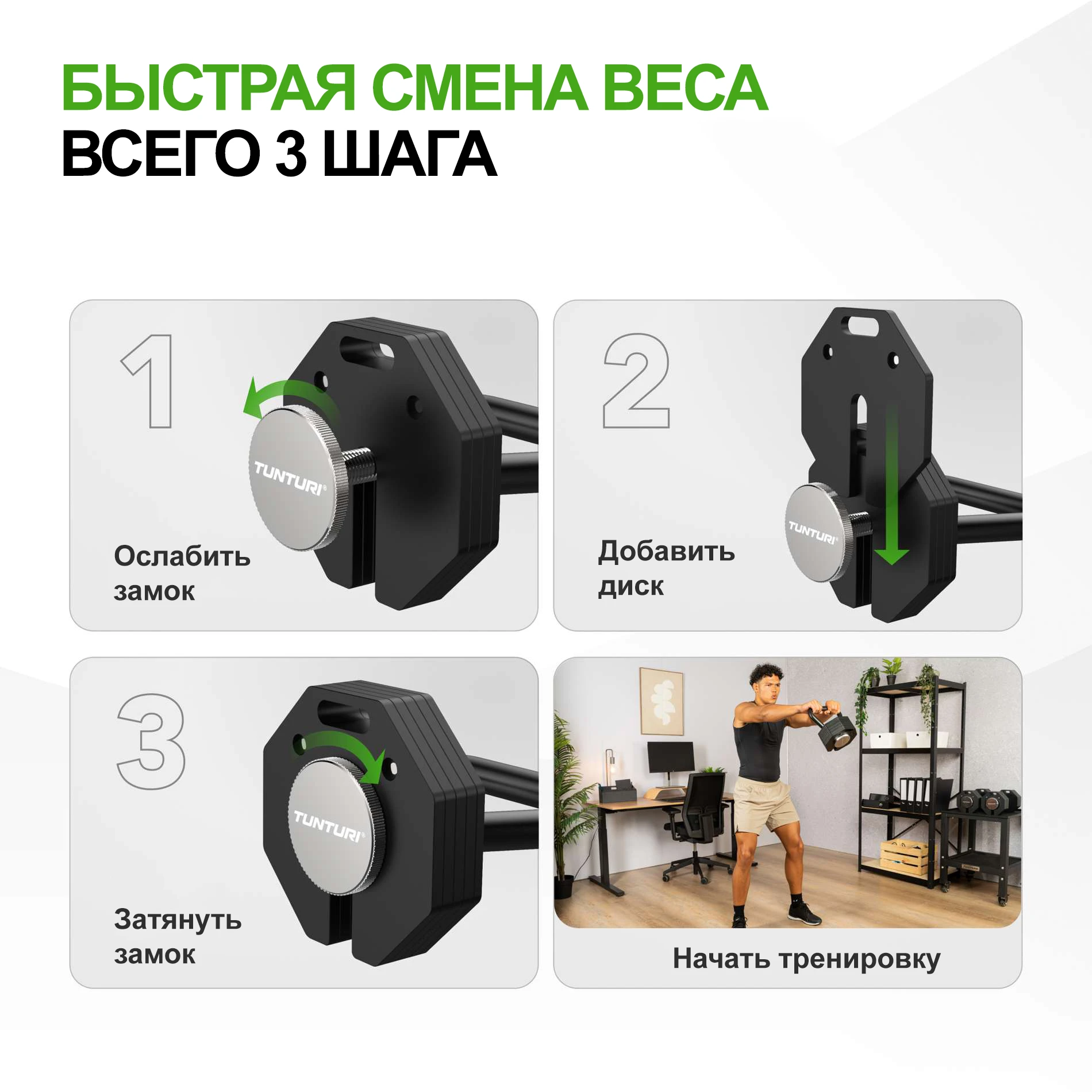 БЫСТРАЯ СМЕНА ВЕСА
ВСЕГО 3 ШАГА

1

TUNTURI®

Ослабить замок

2

TUNTURI®

Добавить диск

3

TUNTURI®

Затянуть замок

Начать тренировку