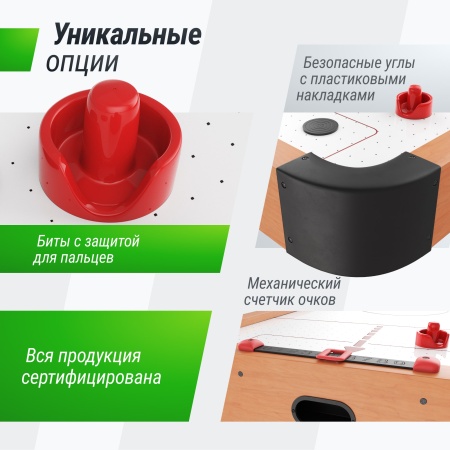 Уникальные опции

Безопасные углы с пластиковыми накладками

Биты с защитой для пальцев

Механический счетчик очков

Вся продукция сертифицирована