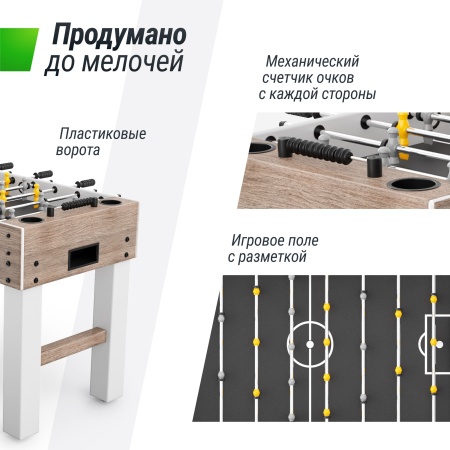 Продумано до мелочей

Механический счетчик очков с каждой стороны

Пластиковые ворота

Игровое поле с разметкой