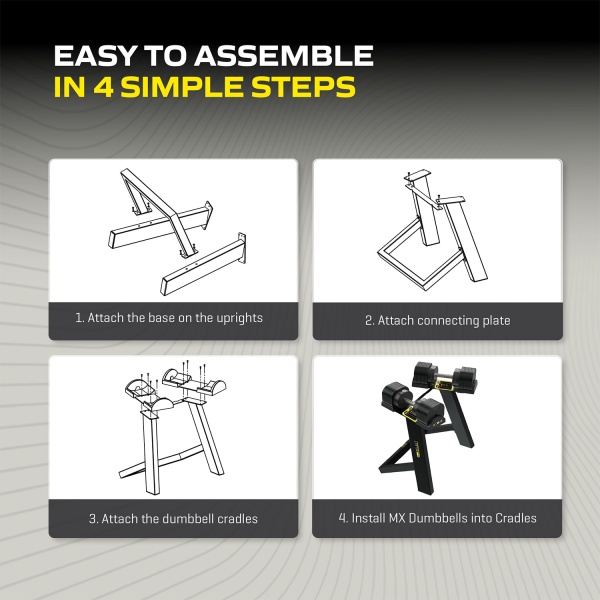 EASY TO ASSEMBLE
IN 4 SIMPLE STEPS

1. Attach the base on the uprights

2. Attach connecting plate

3. Attach the dumbbell cradles

4. Install MX Dumbbells into Cradles